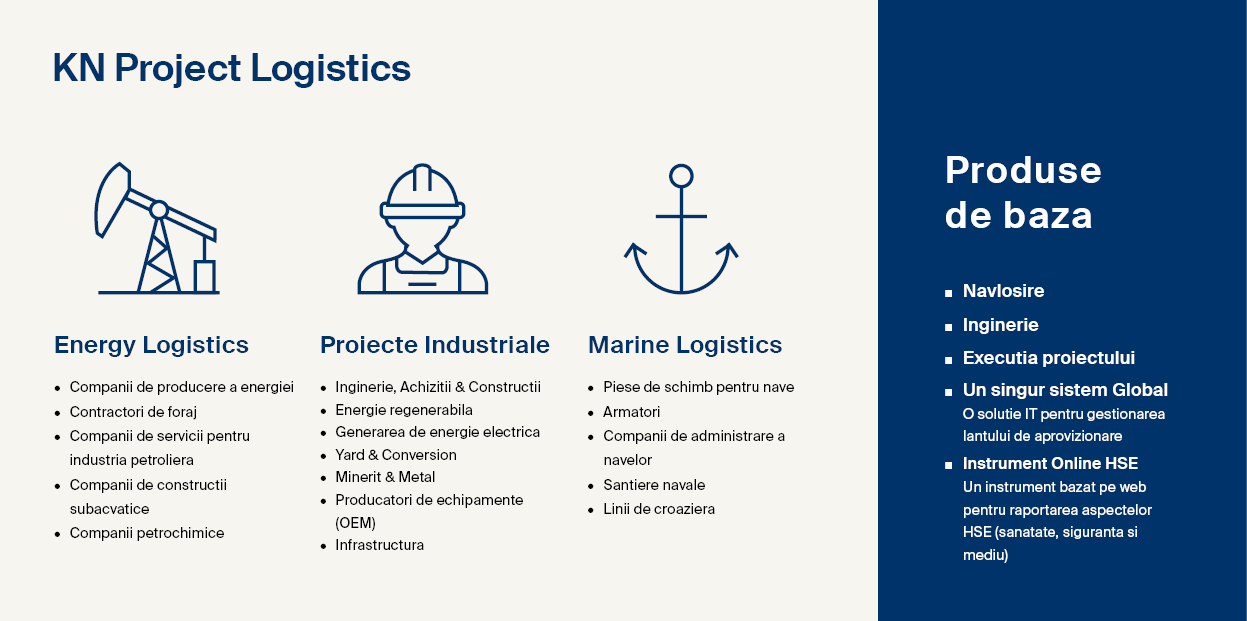 KN Project Logistics

Energy Logistics

- Companii de producere a energiei
- Contractori de foraj
- Companii de servicii pentru industria petroliera
- Companii de constructii subacvatice
- Companii petrochimice

Proiecte Industriale

- Inginerie, Achizitii & Constructii
- Energie regenerabila
- Generarea de energie electrica
- Yard & Conversion
- Minerit & Metal
- Producatori de echipamente (OEM)
- Infrastructura

Marine Logistics

- Piese de schimb pentru nave
- Armatori
- Companii de administrare a navelor
- Santiere navale
- Linii de croaziera

Produse de baza

- Navlosire
- Inginerie
- Executia proiectului
- Un singur sistem Global
O solutie IT pentru gestionarea lantului de aprovizionare
- Instrument Online HSE
Un instrument bazat pe web pentru raportarea aspectelor HSE (sanatate, siguranta si mediu)